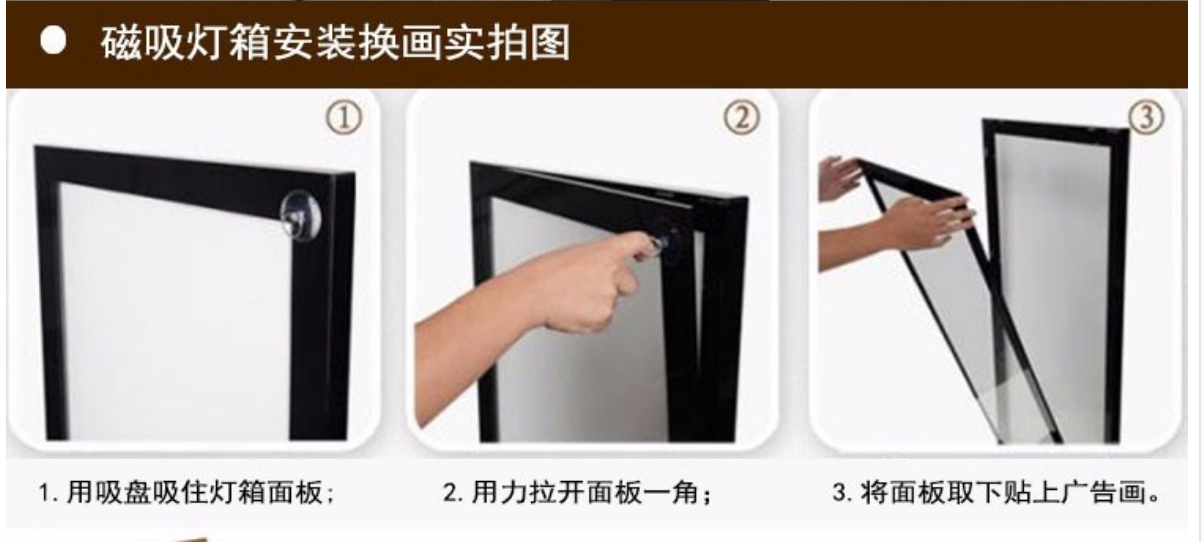 ● 磁吸灯箱安装换画实拍图

①

②

③

1. 用吸盘吸住灯箱面板；

2. 用力拉开面板一角；

3. 将面板取下贴上广告画。